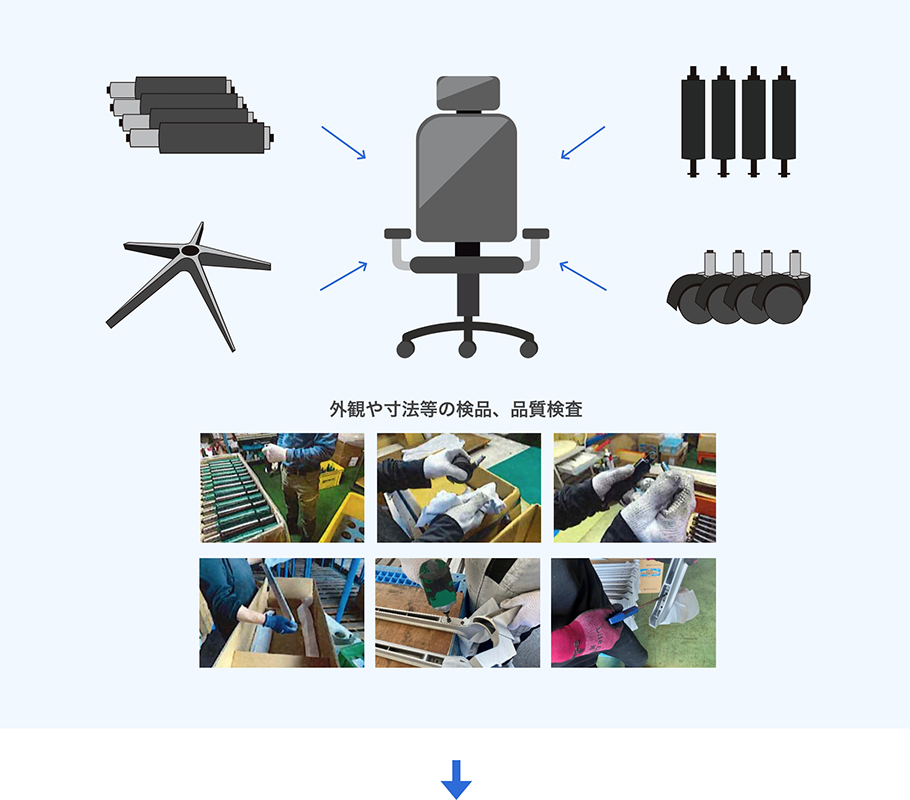 外観や寸法等の検品、品質検査